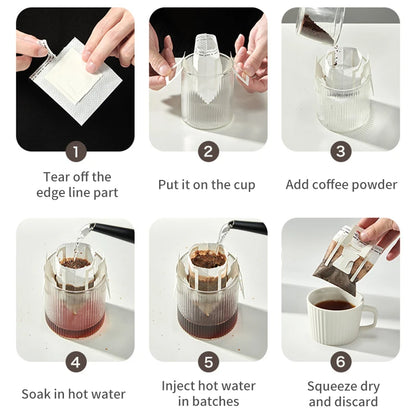 1
Tear off the edge line part

2
Put it on the cup

3
Add coffee powder

4
Soak in hot water

5
Inject hot water in batches

6
Squeeze dry and discard